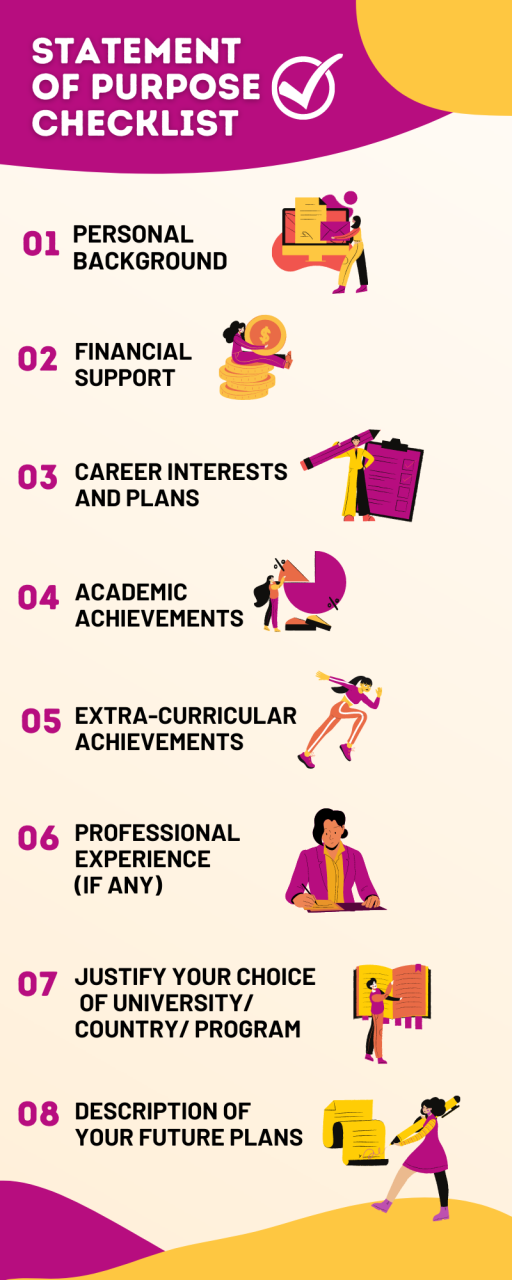 STATEMENT OF PURPOSE CHECKLIST

01 PERSONAL BACKGROUND

02 FINANCIAL SUPPORT

03 CAREER INTERESTS AND PLANS

04 ACADEMIC ACHIEVEMENTS

05 EXTRA-CURRICULAR ACHIEVEMENTS

06 PROFESSIONAL EXPERIENCE (IF ANY)

07 JUSTIFY YOUR CHOICE OF UNIVERSITY/ COUNTRY/ PROGRAM

08 DESCRIPTION OF YOUR FUTURE PLANS